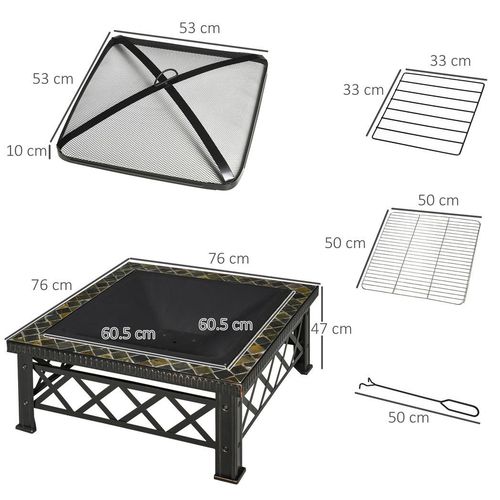 53 cm
53 cm
10 cm
33 cm
33 cm
50 cm
50 cm
76 cm
76 cm
60.5 cm
60.5 cm
47 cm
50 cm